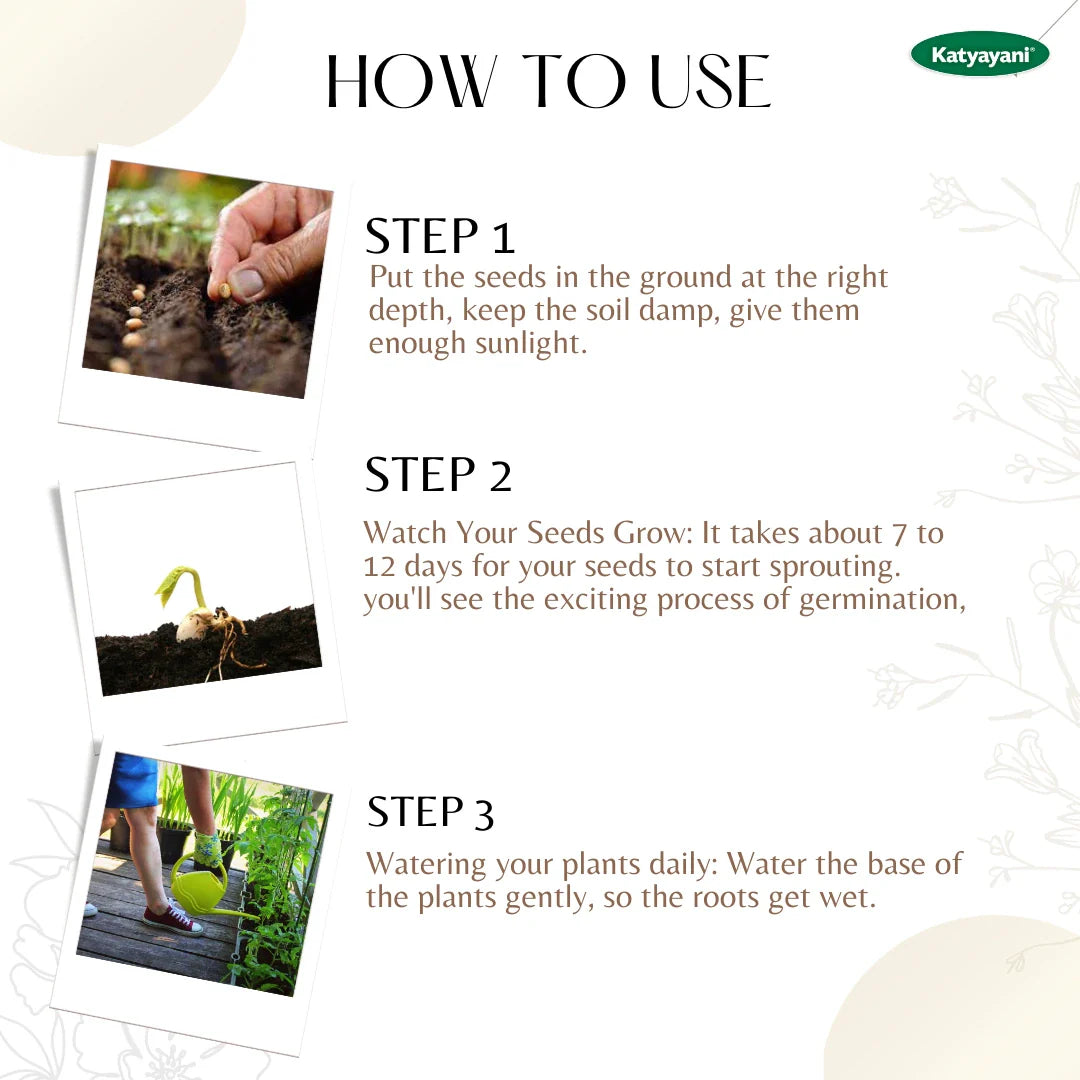 HOW TO USE

Katyayani®

STEP 1
Put the seeds in the ground at the right depth, keep the soil damp, give them enough sunlight.

STEP 2
Watch Your Seeds Grow: It takes about 7 to 12 days for your seeds to start sprouting. you'll see the exciting process of germination,

STEP 3
Watering your plants daily: Water the base of the plants gently, so the roots get wet.