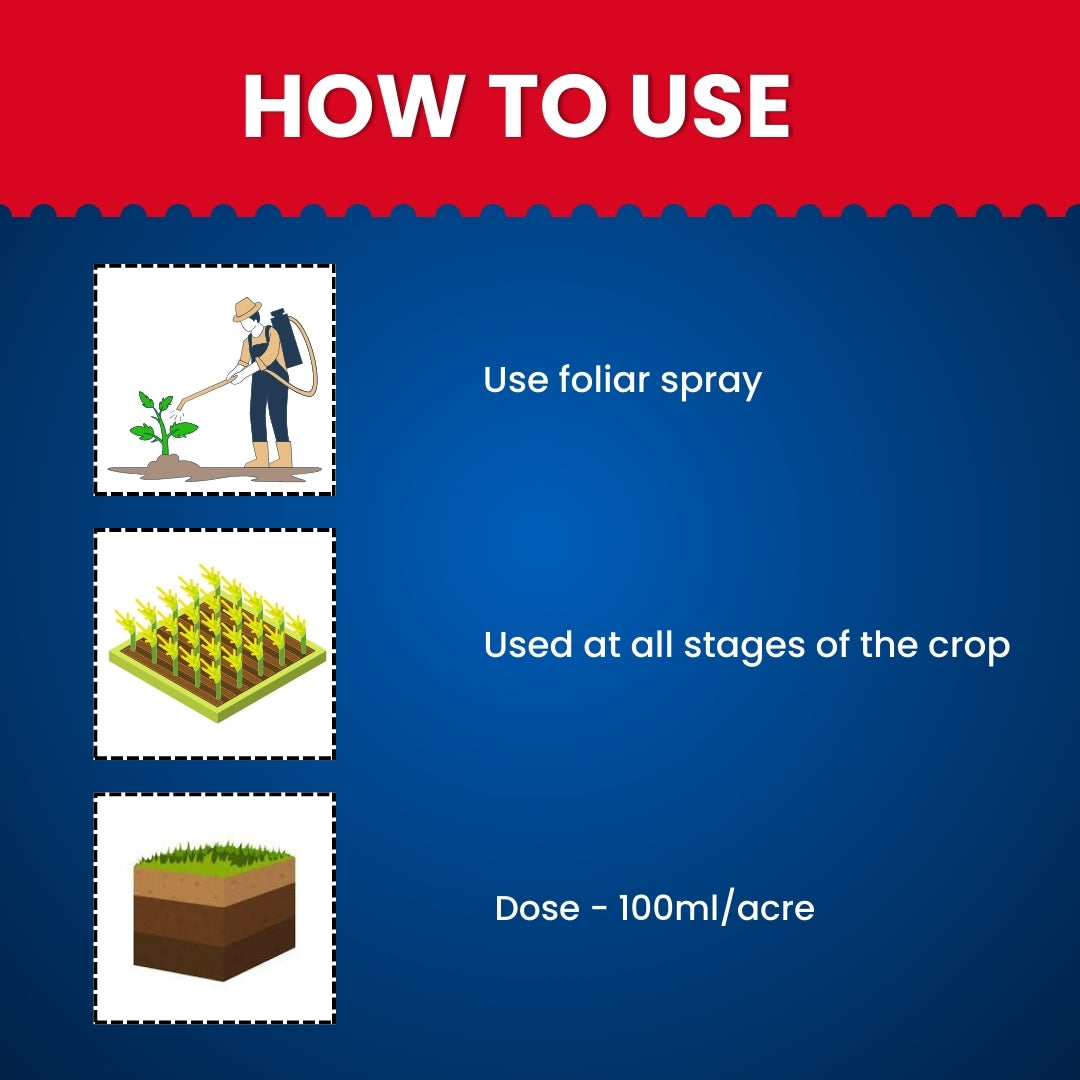 HOW TO USE

Use foliar spray

Used at all stages of the crop

Dose - 100ml/acre