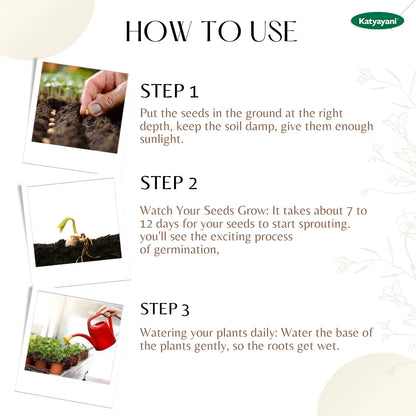 HOW TO USE

Katyayani

STEP 1

Put the seeds in the ground at the right depth, keep the soil damp, give them enough sunlight.

STEP 2

Watch Your Seeds Grow: It takes about 7 to 12 days for your seeds to start sprouting. you'll see the exciting process of germination,

STEP 3

Watering your plants daily: Water the base of the plants gently, so the roots get wet.