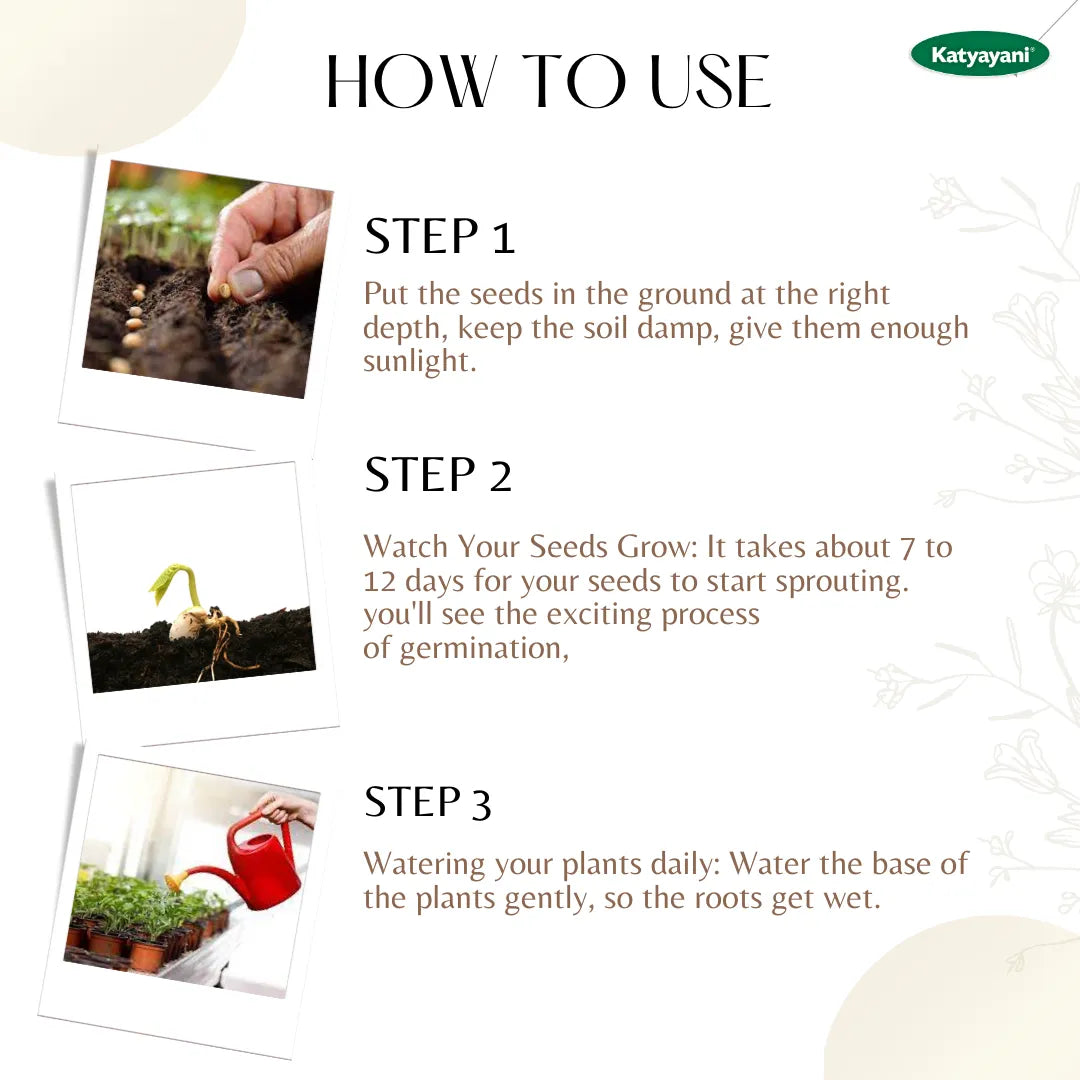 HOW TO USE

Katyayani®

STEP 1

Put the seeds in the ground at the right depth, keep the soil damp, give them enough sunlight.

STEP 2

Watch Your Seeds Grow: It takes about 7 to 12 days for your seeds to start sprouting. you'll see the exciting process of germination,

STEP 3

Watering your plants daily: Water the base of the plants gently, so the roots get wet.