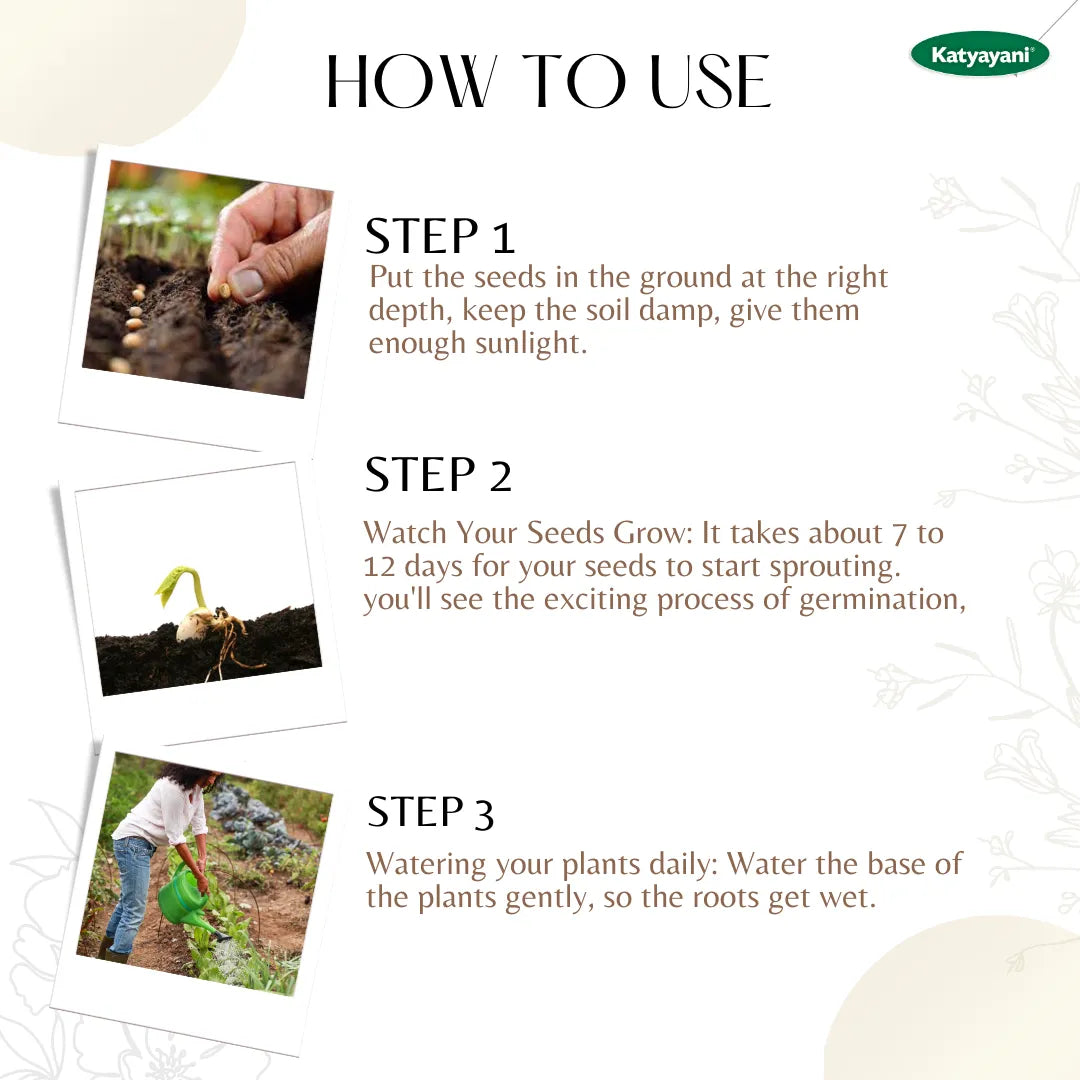 HOW TO USE

Katyayani®

STEP 1
Put the seeds in the ground at the right depth, keep the soil damp, give them enough sunlight.

STEP 2
Watch Your Seeds Grow: It takes about 7 to 12 days for your seeds to start sprouting. you'll see the exciting process of germination,

STEP 3
Watering your plants daily: Water the base of the plants gently, so the roots get wet.