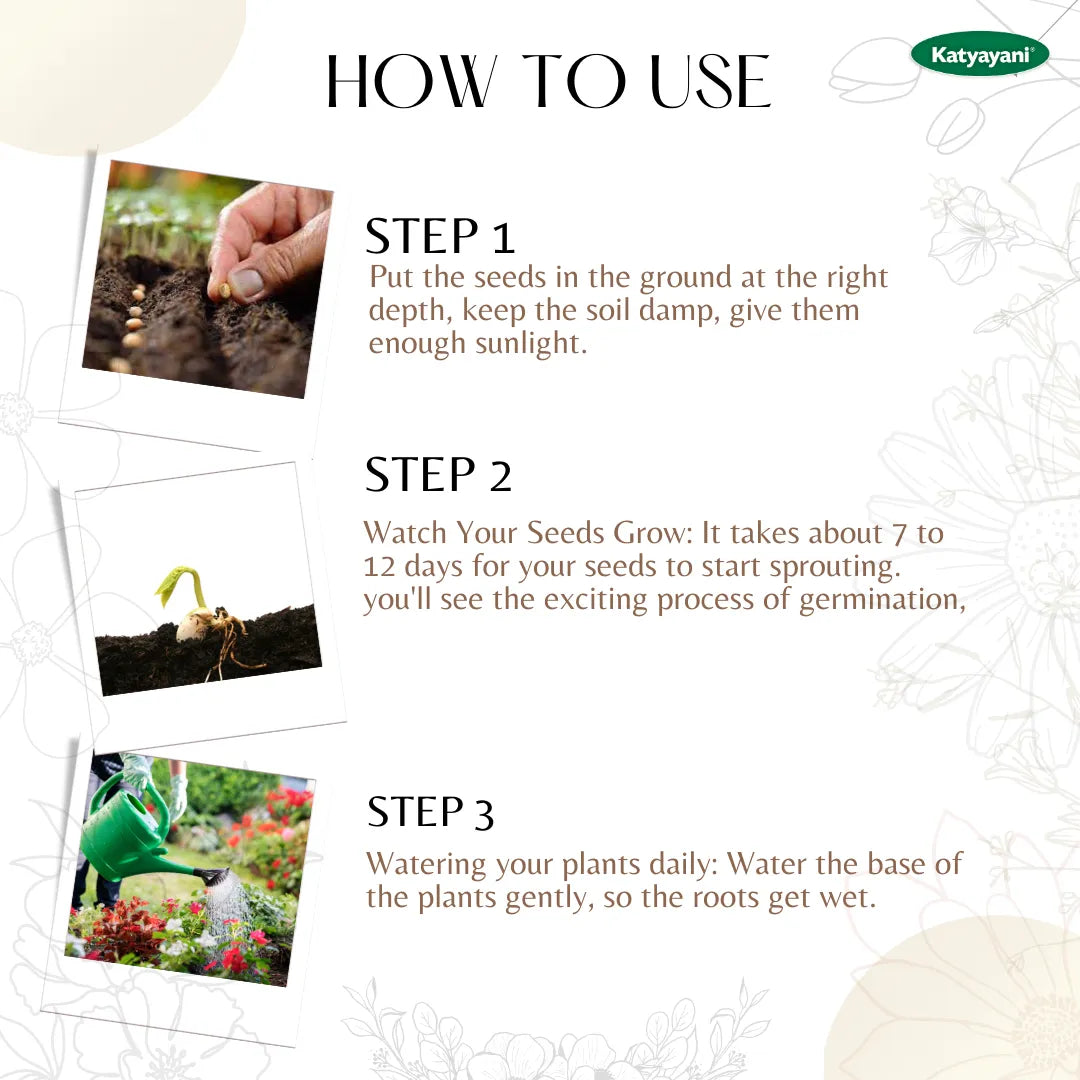 HOW TO USE

Katyayani®

STEP 1
Put the seeds in the ground at the right depth, keep the soil damp, give them enough sunlight.

STEP 2
Watch Your Seeds Grow: It takes about 7 to 12 days for your seeds to start sprouting. you'll see the exciting process of germination,

STEP 3
Watering your plants daily: Water the base of the plants gently, so the roots get wet.