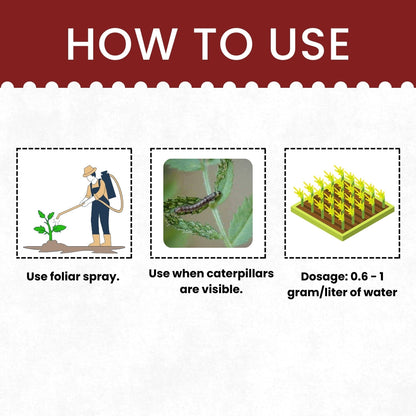 HOW TO USE

Use foliar spray.

Use when caterpillars are visible.

Dosage: 0.6 - 1 gram/liter of water