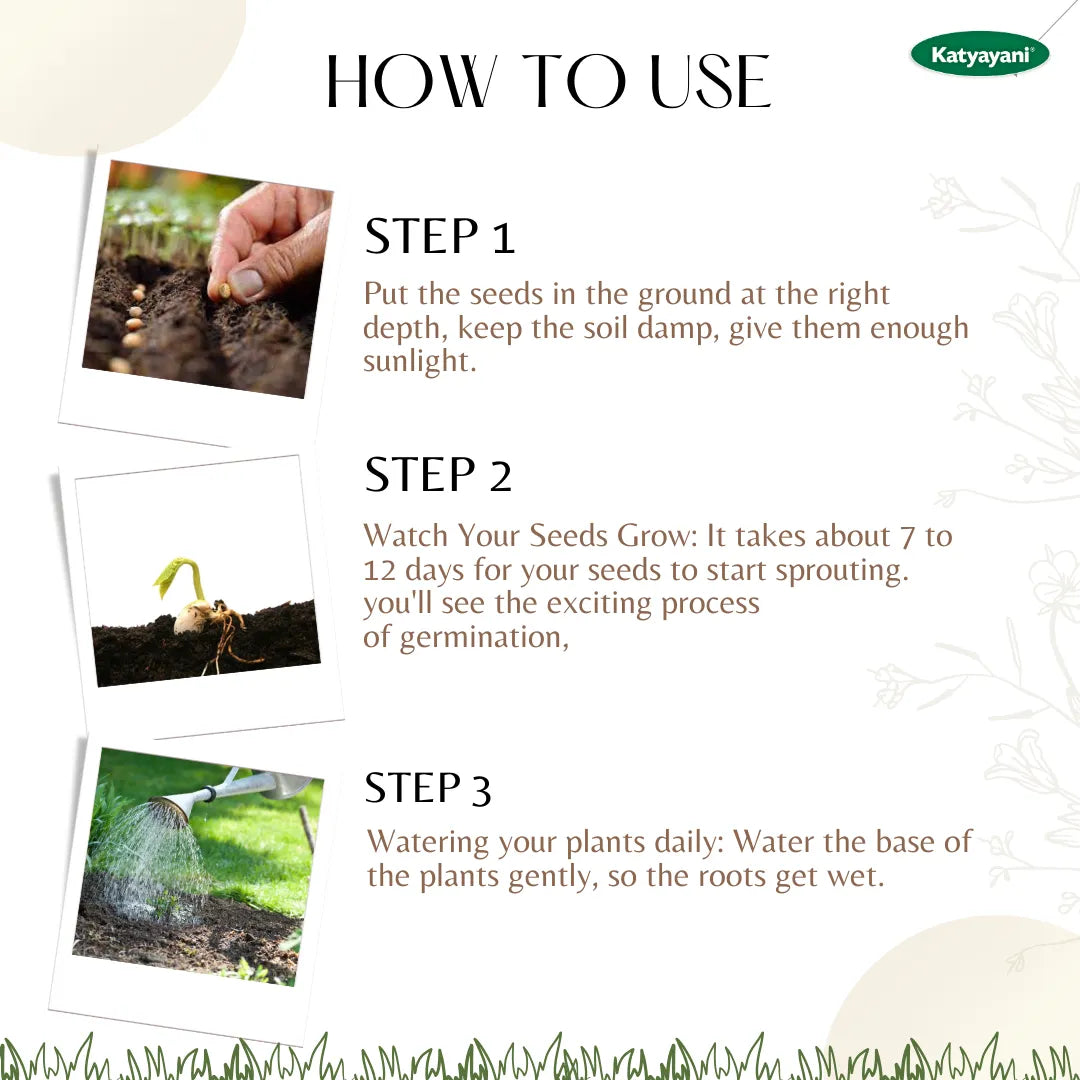 HOW TO USE

Katyayani®

STEP 1

Put the seeds in the ground at the right depth, keep the soil damp, give them enough sunlight.

STEP 2

Watch Your Seeds Grow: It takes about 7 to 12 days for your seeds to start sprouting. you'll see the exciting process of germination,

STEP 3

Watering your plants daily: Water the base of the plants gently, so the roots get wet.