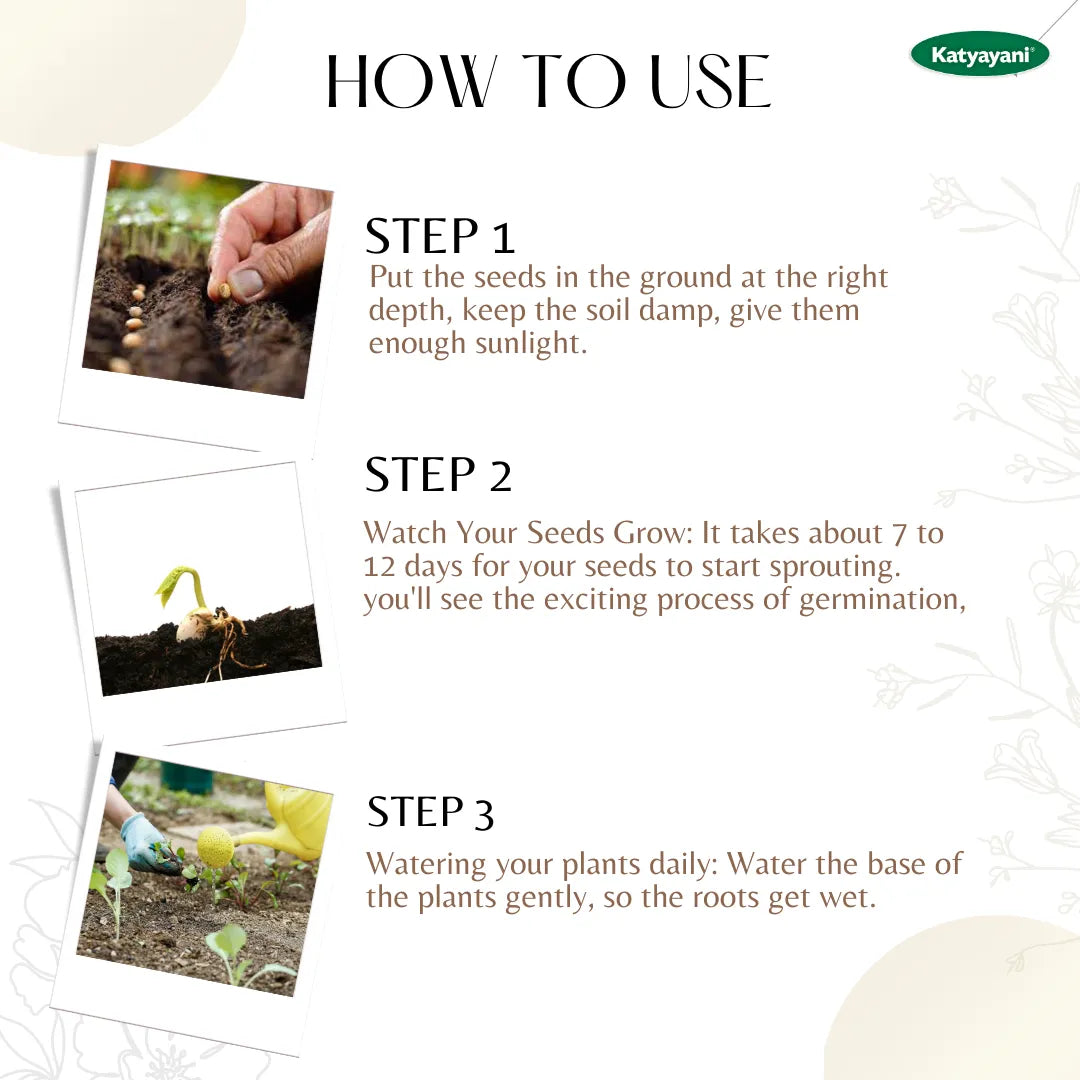 HOW TO USE

Katyayani®

STEP 1

Put the seeds in the ground at the right depth, keep the soil damp, give them enough sunlight.

STEP 2

Watch Your Seeds Grow: It takes about 7 to 12 days for your seeds to start sprouting. you'll see the exciting process of germination,

STEP 3

Watering your plants daily: Water the base of the plants gently, so the roots get wet.