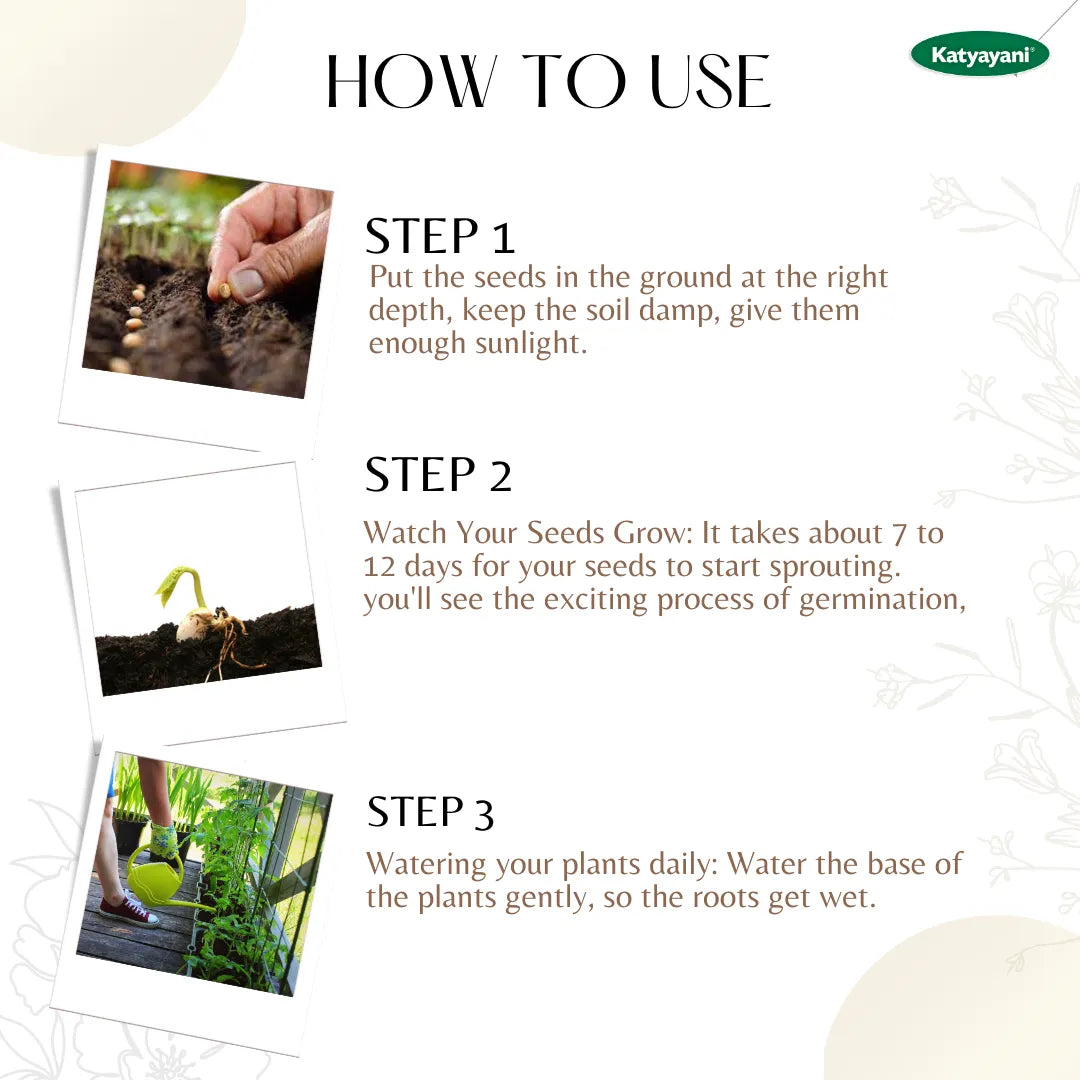 HOW TO USE

Katyayani®

STEP 1
Put the seeds in the ground at the right depth, keep the soil damp, give them enough sunlight.

STEP 2
Watch Your Seeds Grow: It takes about 7 to 12 days for your seeds to start sprouting. you'll see the exciting process of germination,

STEP 3
Watering your plants daily: Water the base of the plants gently, so the roots get wet.