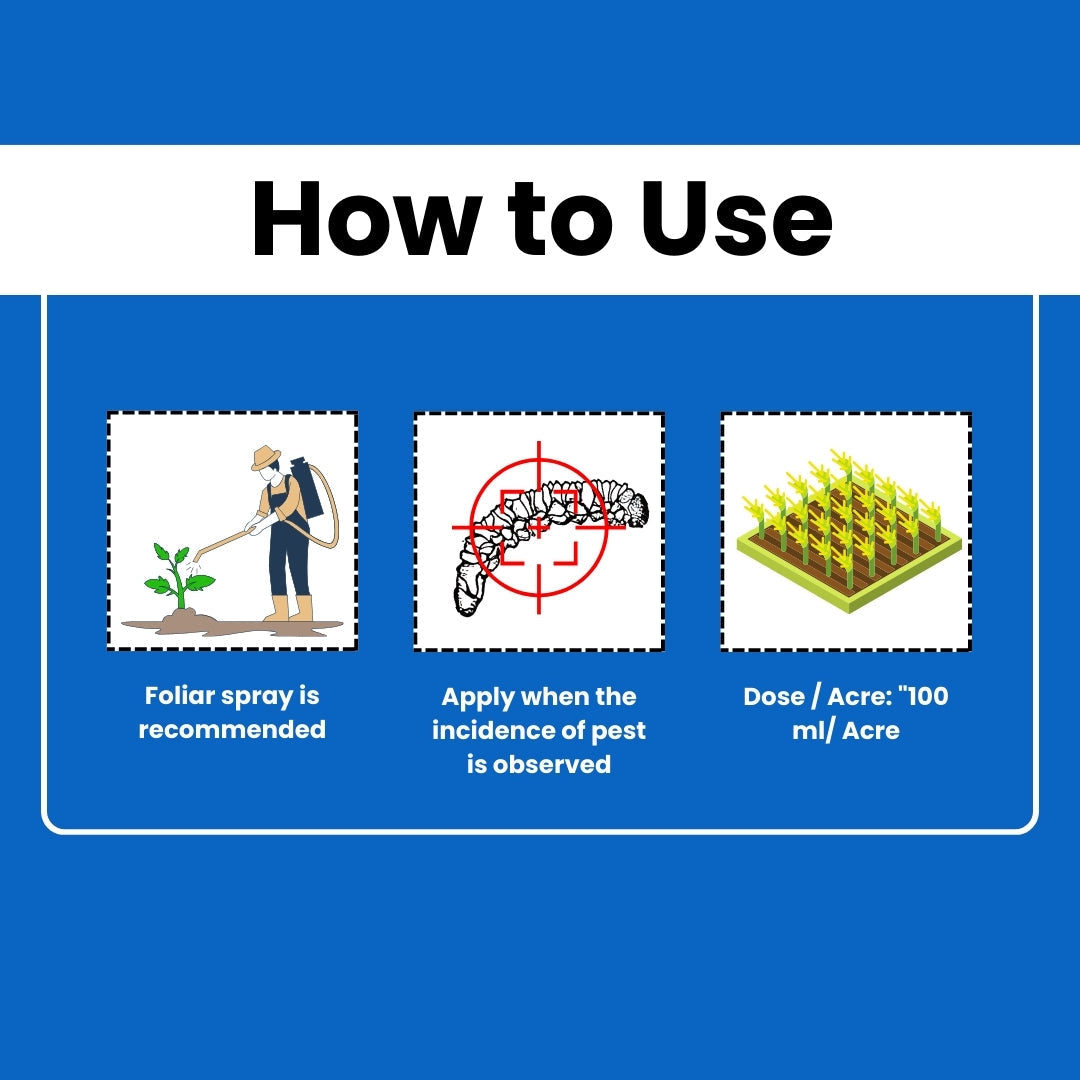 How to Use

Foliar spray is recommended

Apply when the incidence of pest is observed

Dose / Acre: "100 ml/ Acre